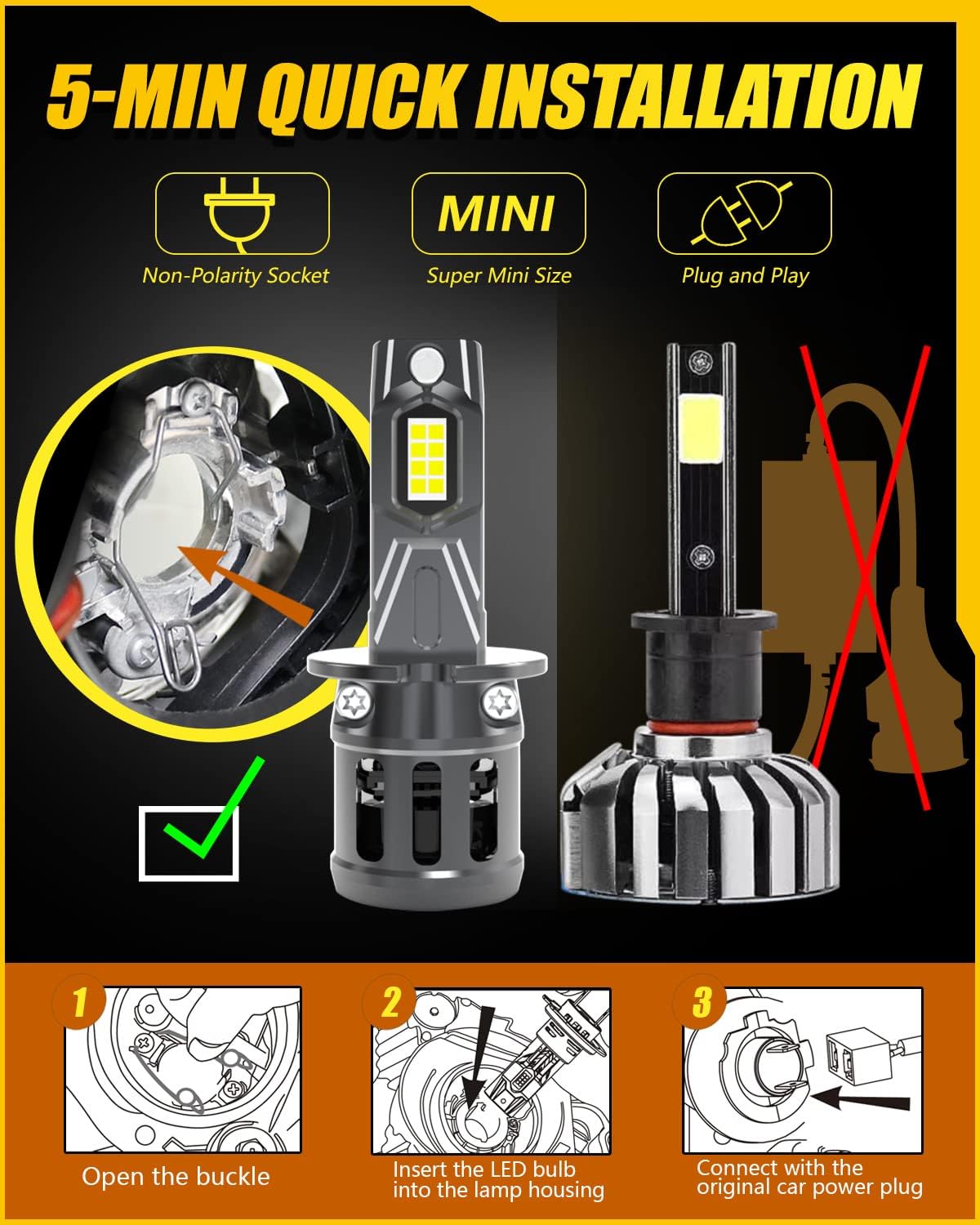 5-MIN QUICK INSTALLATION

Non-Polarity Socket

MINI

Super Mini Size

Plug and Play

1

Open the buckle

2

Insert the LED bulb into the lamp housing

3

Connect with the original car power plug