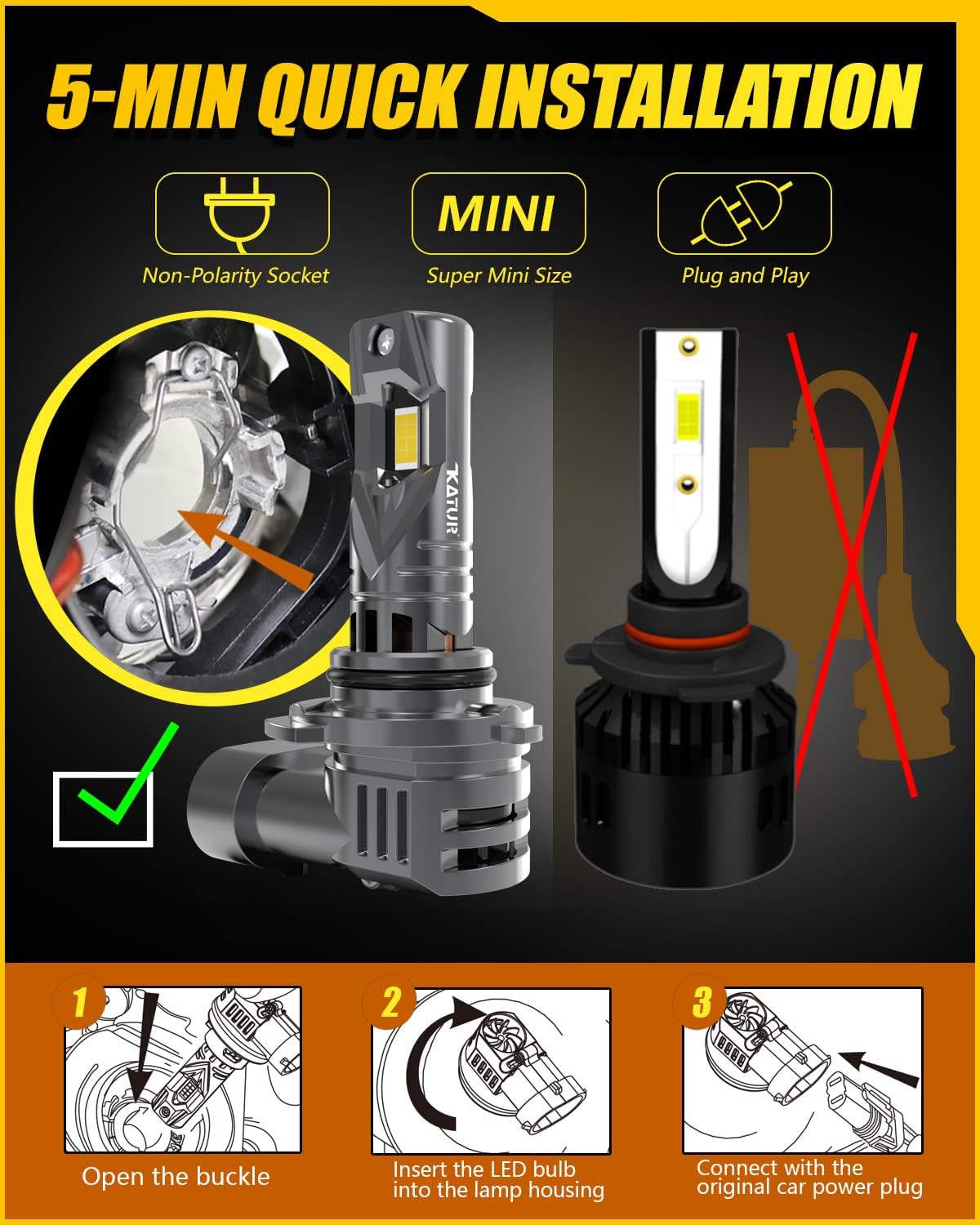 5-MIN QUICK INSTALLATION

Non-Polarity Socket

MINI

Super Mini Size

Plug and Play

KATUR

1

Open the buckle

2

Insert the LED bulb into the lamp housing

3

Connect with the original car power plug