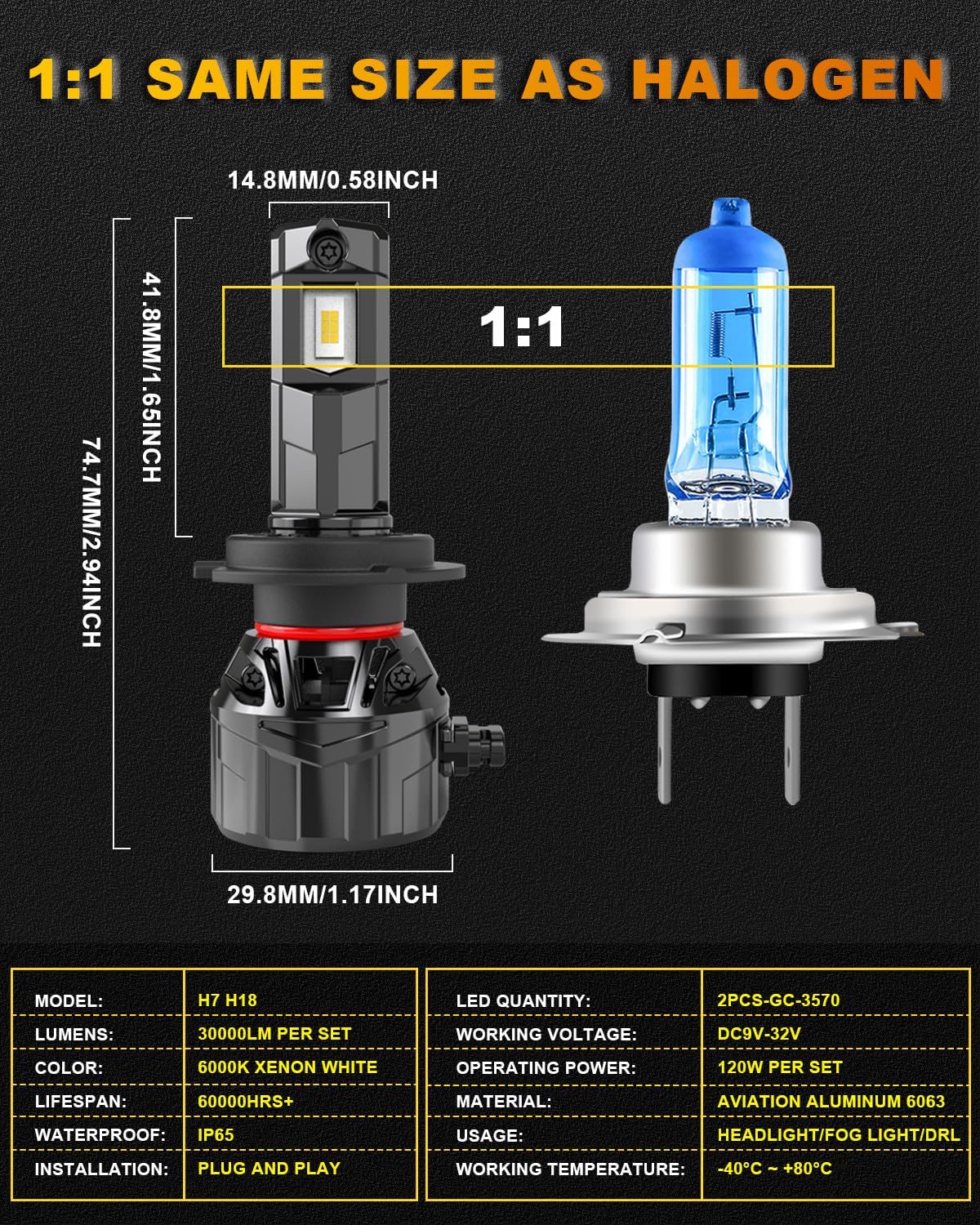 1:1 SAME SIZE AS HALOGEN

14.8MM/0.58INCH

41.8MM/1.65INCH

74.7MM/2.94INCH

1:1

29.8MM/1.17INCH

| MODEL: | H7 H18 |
|---|---|
| LUMENS: | 30000LM PER SET |
| COLOR: | 6000K XENON WHITE |
| LIFESPAN: | 60000HRS+ |
| WATERPROOF: | IP65 |
| INSTALLATION: | PLUG AND PLAY |

| LED QUANTITY: | 2PCS-GC-3570 |
|---|---|
| WORKING VOLTAGE: | DC9V-32V |
| OPERATING POWER: | 120W PER SET |
| MATERIAL: | AVIATION ALUMINUM 6063 |
| USAGE: | HEADLIGHT/FOG LIGHT/DRL |
| WORKING TEMPERATURE: | -40°C ~ +80°C |