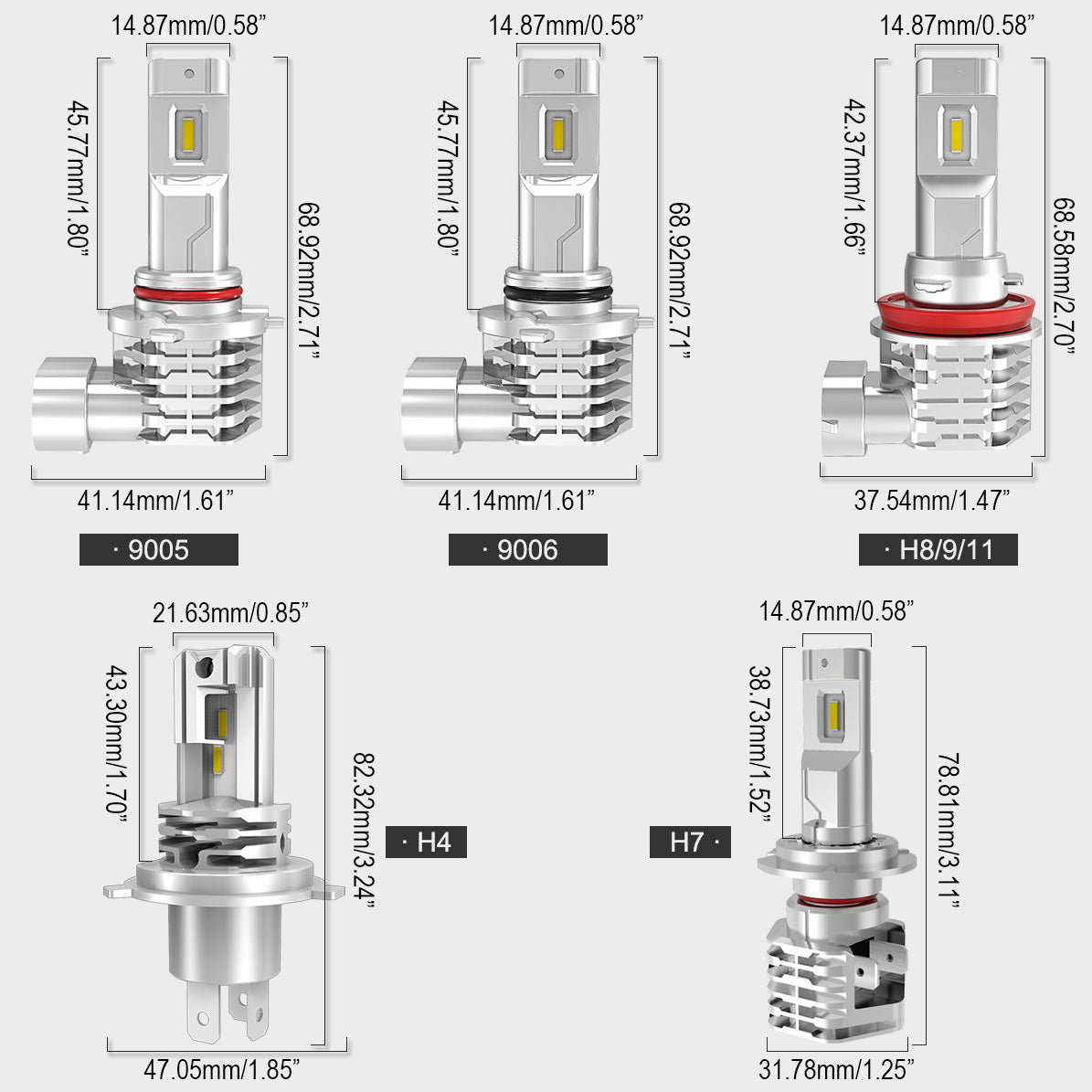 14.87mm/0.58”
45.77mm/1.80”
68.92mm/2.71”
41.14mm/1.61”
· 9005

14.87mm/0.58”
45.77mm/1.80”
68.92mm/2.71”
41.14mm/1.61”
· 9006

14.87mm/0.58”
42.37mm/1.66”
68.58mm/2.70”
37.54mm/1.47”
· H8/9/11

21.63mm/0.85”
43.30mm/1.70”
82.32mm/3.24”
47.05mm/1.85”
· H4

14.87mm/0.58”
38.73mm/1.52”
78.81mm/3.11”
31.78mm/1.25”
H7 ·